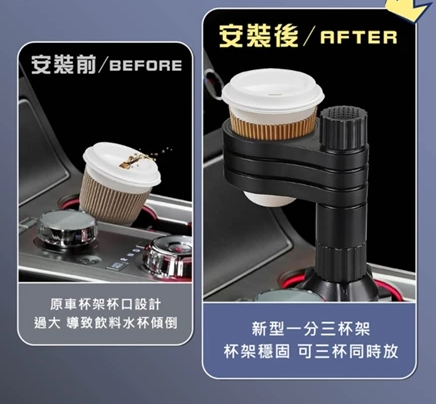 安裝前/BEFORE

原車杯架杯口設計
過大 導致飲料水杯傾倒

安裝後/AFTER

新型一分三杯架
杯架穩固 可三杯同時放