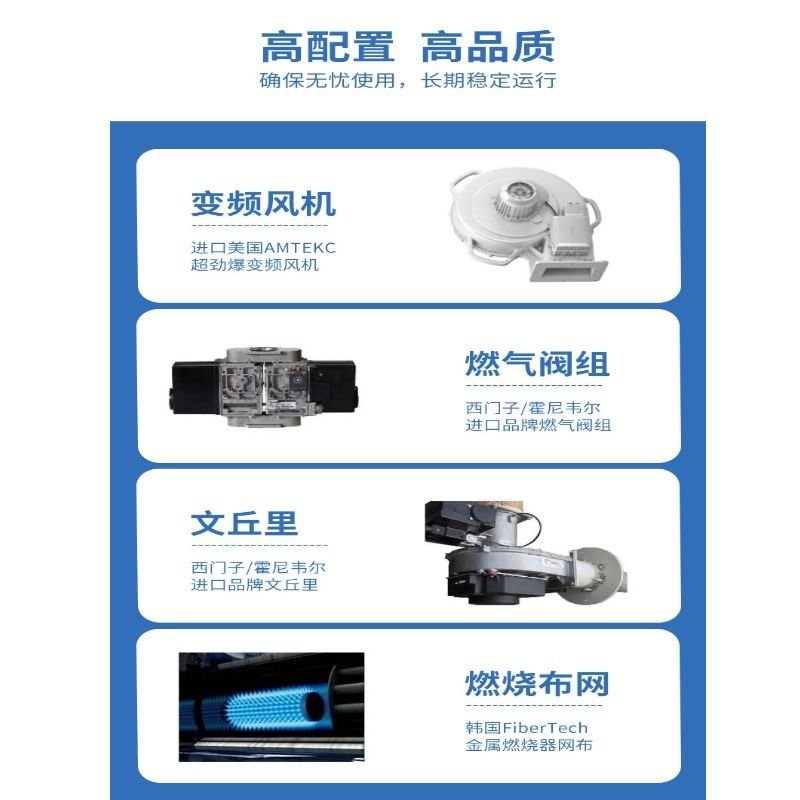 高配置 高品质
确保无忧使用，长期稳定运行

变频风机
进口美国AMTEKC
超劲爆变频风机

燃气阀组
西门子/霍尼韦尔
进口品牌燃气阀组

文丘里
西门子/霍尼韦尔
进口品牌文丘里

燃烧布网
韩国FiberTech
金属燃烧器网布